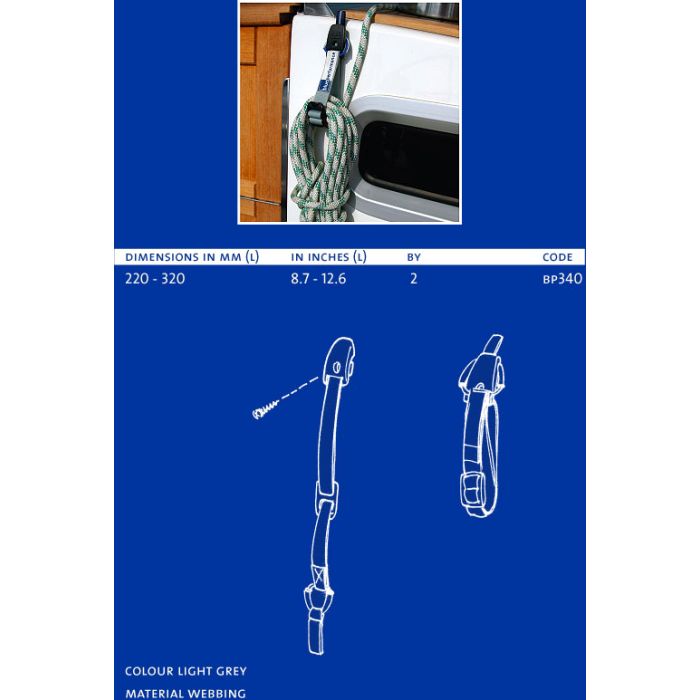 | DIMENSIONS IN MM (L) | IN INCHES (L) | BY | CODE |
|---|---|---|---|
| 220 - 320 | 8.7 - 12.6 | 2 | BP340 |

COLOUR LIGHT GREY
MATERIAL WEBBING